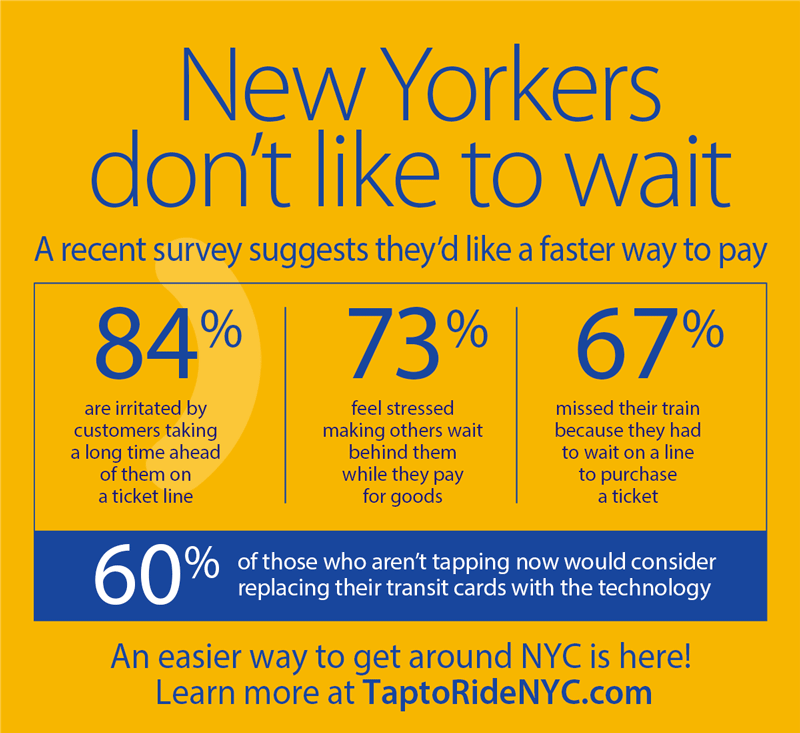 New Yorkers don't like to wait

A recent survey suggests they'd like a faster way to pay

84%
are irritated by customers taking a long time ahead of them on a ticket line

73%
feel stressed making others wait behind them while they pay for goods

67%
missed their train because they had to wait on a line to purchase a ticket

60% of those who aren't tapping now would consider replacing their transit cards with the technology

An easier way to get around NYC is here!
Learn more at TaptoRideNYC.com