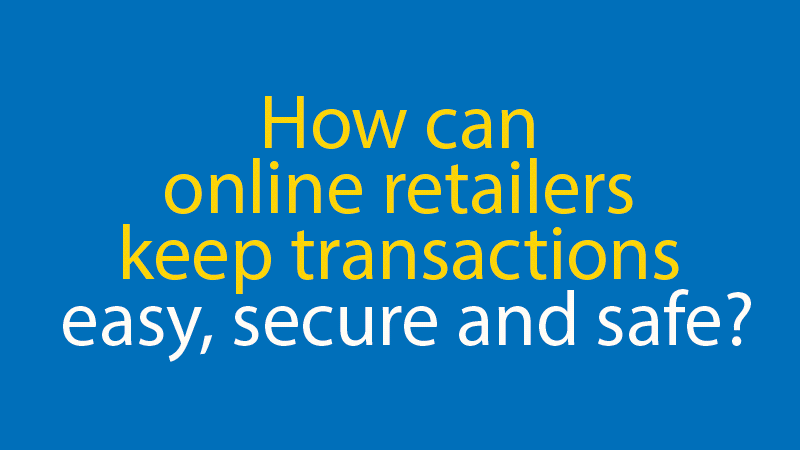 How can online retailers keep transactions easy, secure and safe?