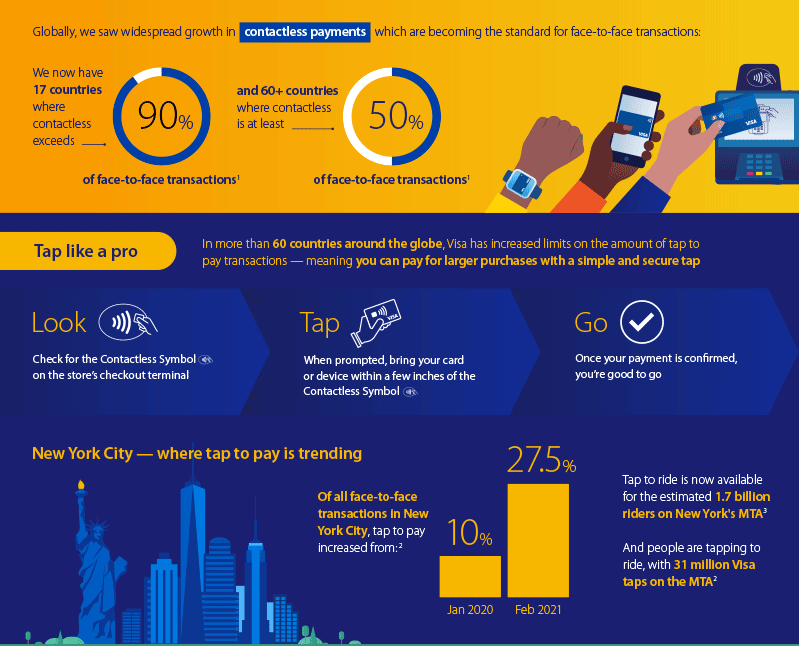 Globally, we saw widespread growth in contactless payments which are becoming the standard for face-to-face transactions:

We now have 17 countries where contactless exceeds

90%

of face-to-face transactions$^1$

and 60+ countries where contactless is at least

50%

of face-to-face transactions$^1$

VISA

VISA

Tap like a pro

In more than 60 countries around the globe, Visa has increased limits on the amount of tap to pay transactions — meaning you can pay for larger purchases with a simple and secure tap

Look

Check for the Contactless Symbol on the store's checkout terminal

Tap

VISA

When prompted, bring your card or device within a few inches of the Contactless Symbol

Go

Once your payment is confirmed, you're good to go

New York City — where tap to pay is trending

Of all face-to-face transactions in New York City, tap to pay increased from:$^2$

10%

27.5%

Jan 2020

Feb 2021

Tap to ride is now available for the estimated 1.7 billion riders on New York's MTA$^3$

And people are tapping to ride, with 31 million Visa taps on the MTA$^2$