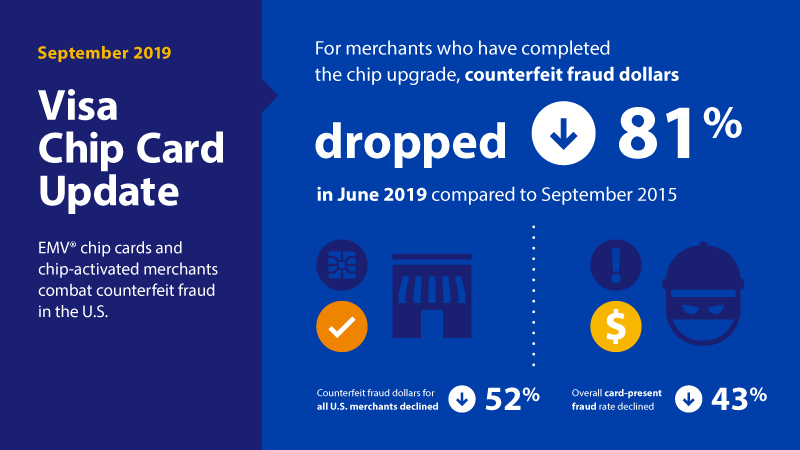 September 2019

Visa Chip Card Update

EMV® chip cards and chip-activated merchants combat counterfeit fraud in the U.S.

For merchants who have completed the chip upgrade, counterfeit fraud dollars

dropped 81%

in June 2019 compared to September 2015

Counterfeit fraud dollars for all U.S. merchants declined 52%

Overall card-present fraud rate declined 43%