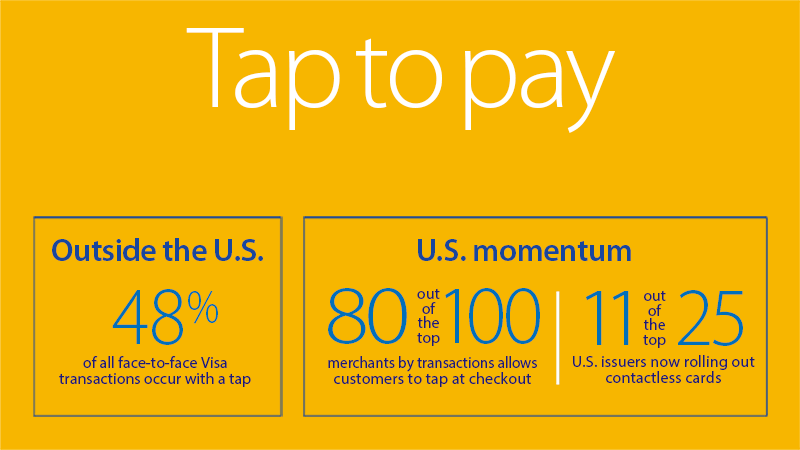 Tap to pay

Outside the U.S.

48%

of all face-to-face Visa transactions occur with a tap

U.S. momentum

80 out of the top 100

merchants by transactions allows customers to tap at checkout

11 out of the top 25

U.S. issuers now rolling out contactless cards