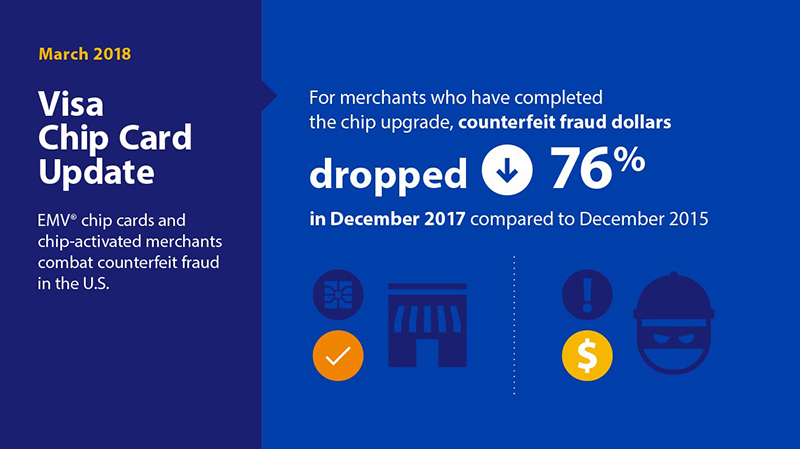 March 2018

Visa Chip Card Update

EMV® chip cards and chip-activated merchants combat counterfeit fraud in the U.S.

For merchants who have completed the chip upgrade, counterfeit fraud dollars

dropped 76%

in December 2017 compared to December 2015

!

$